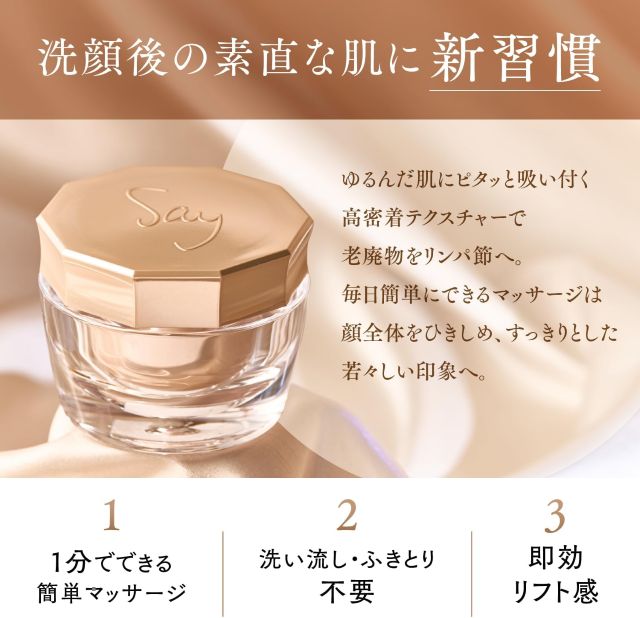 洗顔後の素直な肌に新習慣

Say

ゆるんだ肌にピタッと吸い付く
高密着テクスチャーで
老廃物をリンパ節へ。
毎日簡単にできるマッサージは
顔全体をひきしめ、すっきりとした
若々しい印象へ。

1
1分でできる
簡単マッサージ

2
洗い流し・ふきとり
不要

3
即効
リフト感